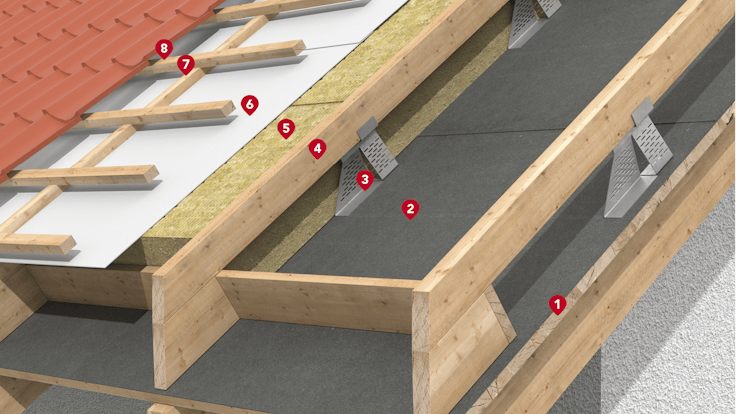 8
7
6
5
4
3
2
1